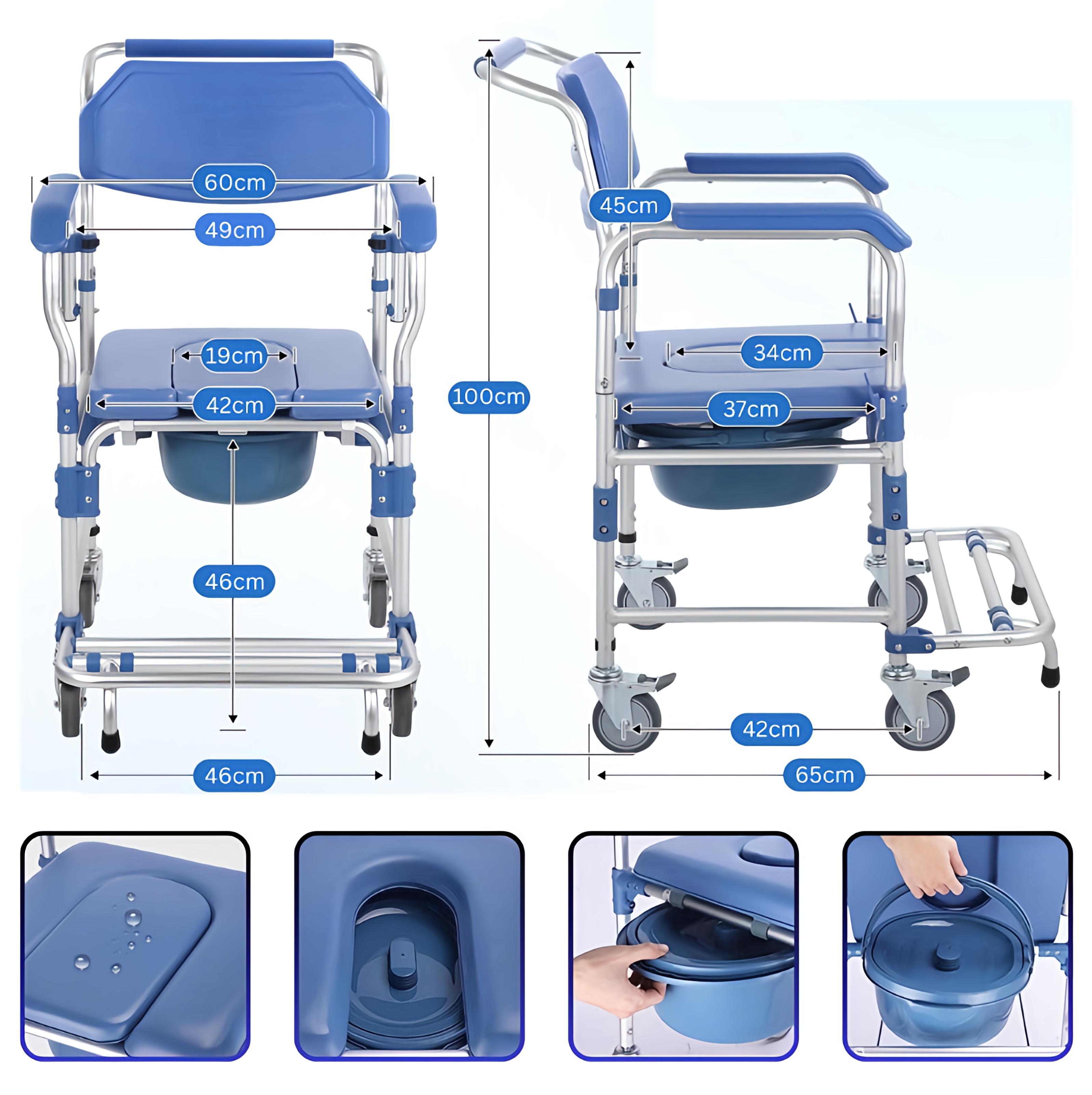 60cm
49cm
19cm
42cm
46cm
46cm
100cm
45cm
34cm
37cm
42cm
65cm