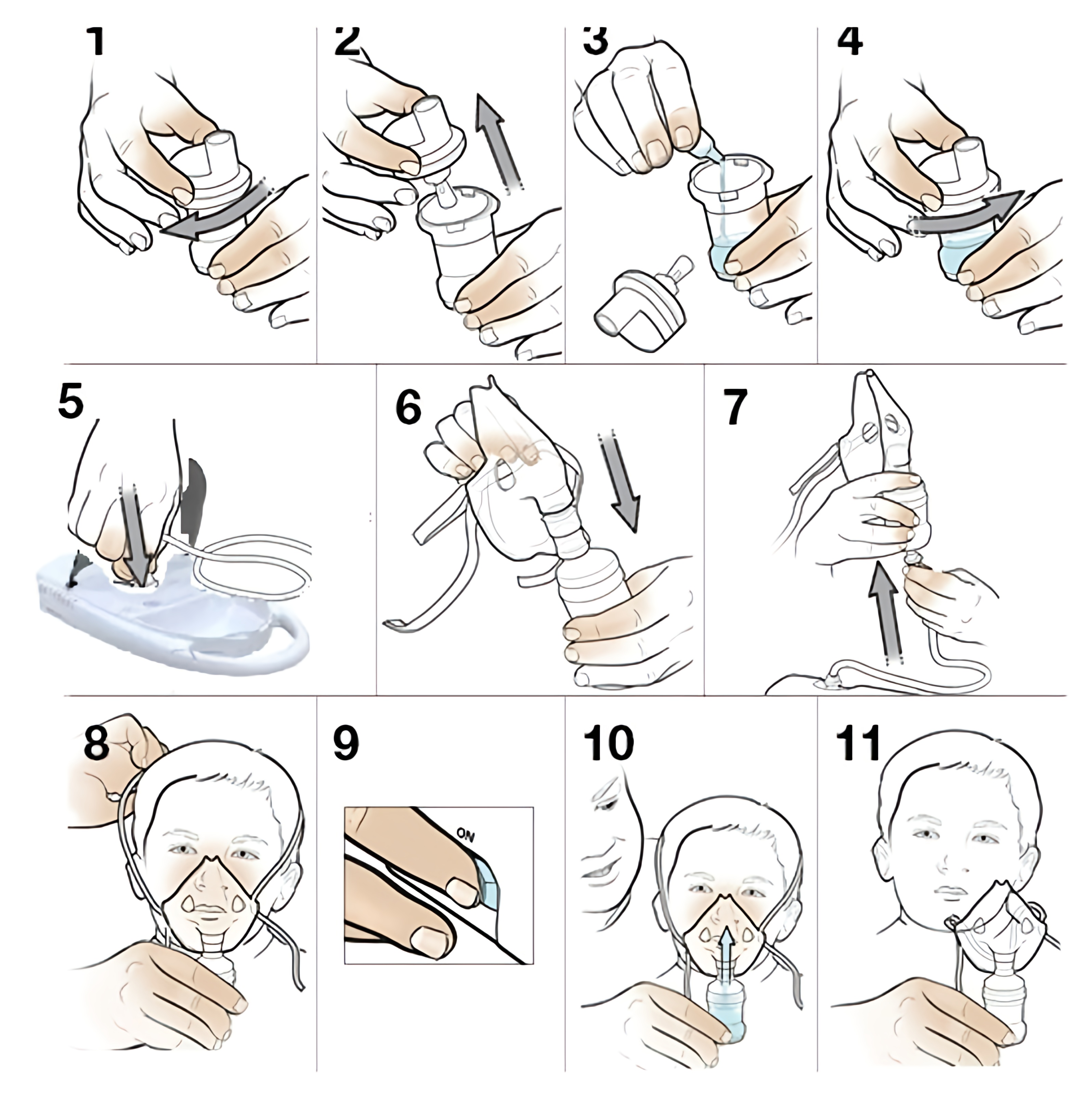 1

2

3

4

5

6

7

8

9

ON

10

11