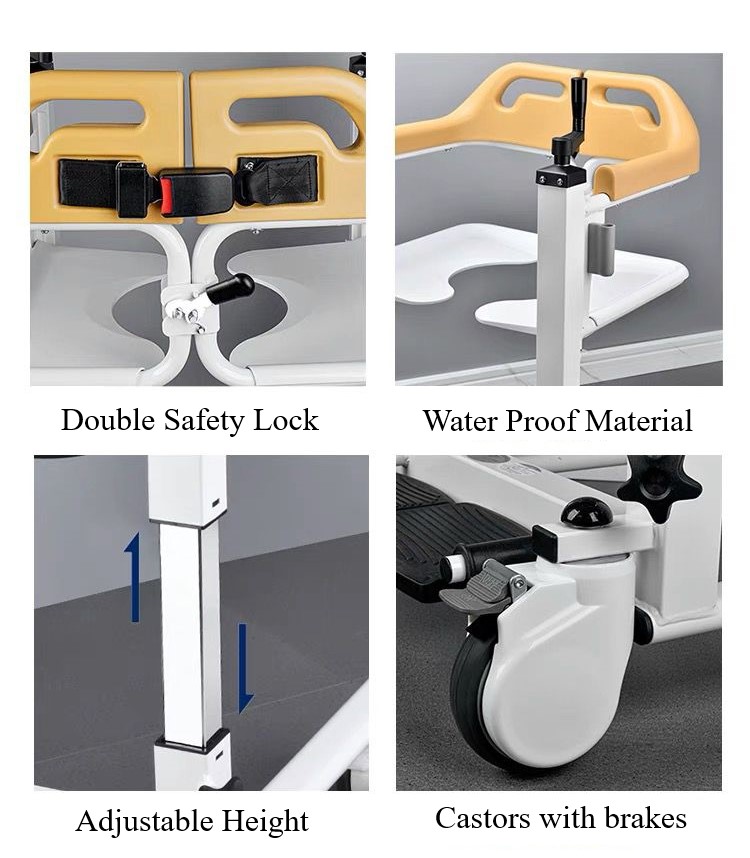 Double Safety Lock

Water Proof Material

Adjustable Height

Castors with brakes